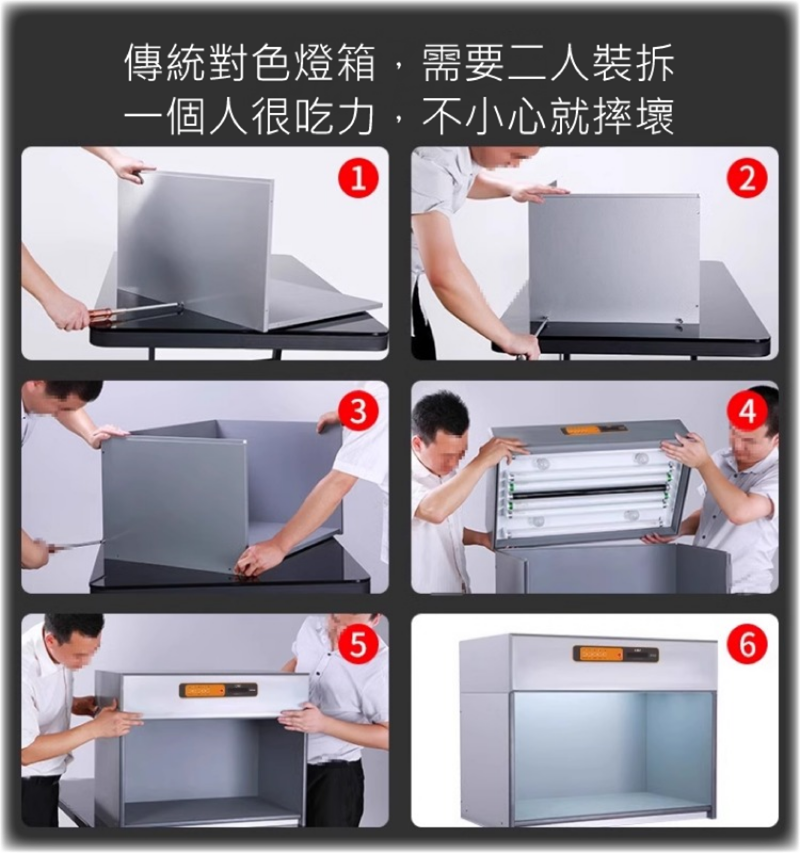 傳統對色燈箱，需要二人裝拆
一個人很吃力，不小心就摔壞

1

2

3

4

5

6