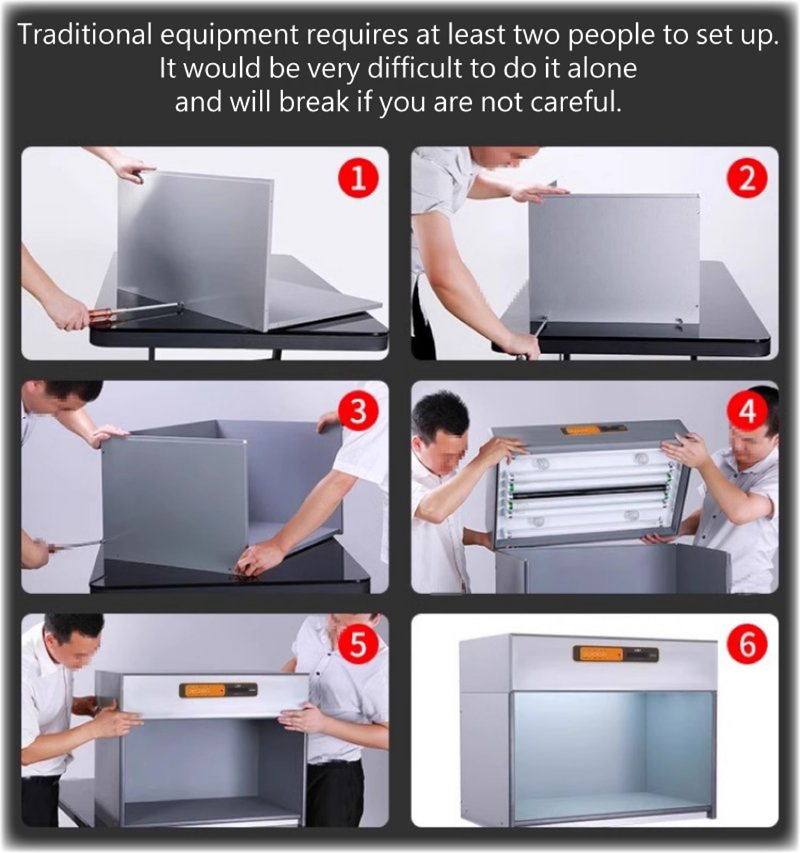 Traditional equipment requires at least two people to set up.
It would be very difficult to do it alone
and will break if you are not careful.

1

2

3

4

5

6